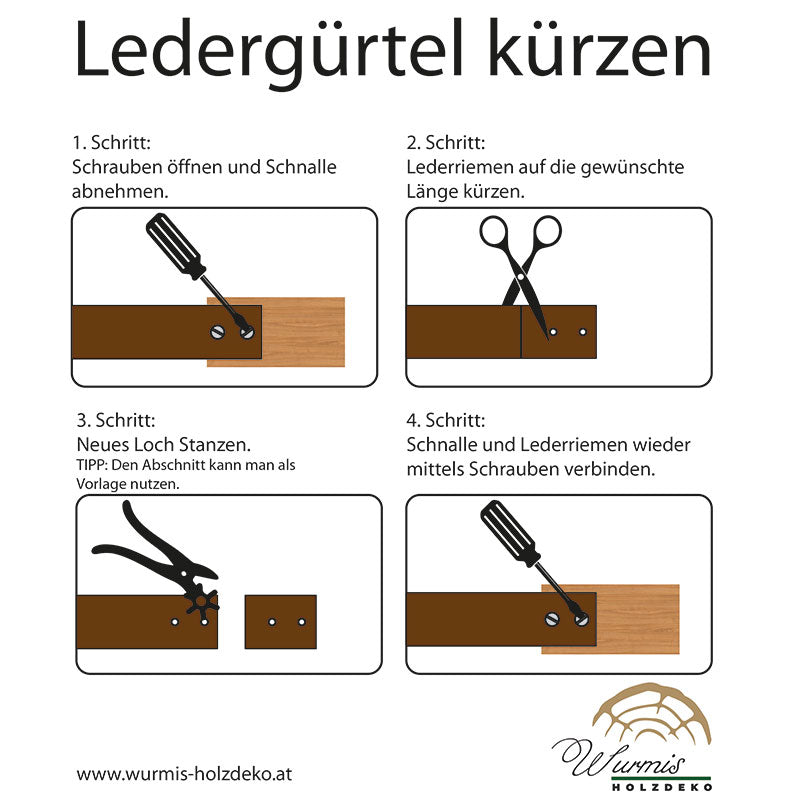 Ledergürtel kürzen

1. Schritt:
Schrauben öffnen und Schnalle abnehmen.

2. Schritt:
Lederriemen auf die gewünschte Länge kürzen.

3. Schritt:
Neues Loch Stanzen.
TIPP: Den Abschnitt kann man als Vorlage nutzen.

4. Schritt:
Schnalle und Lederriemen wieder mittels Schrauben verbinden.

www.wurmis-holzdeko.at

Wurmis
HOLZDEKO